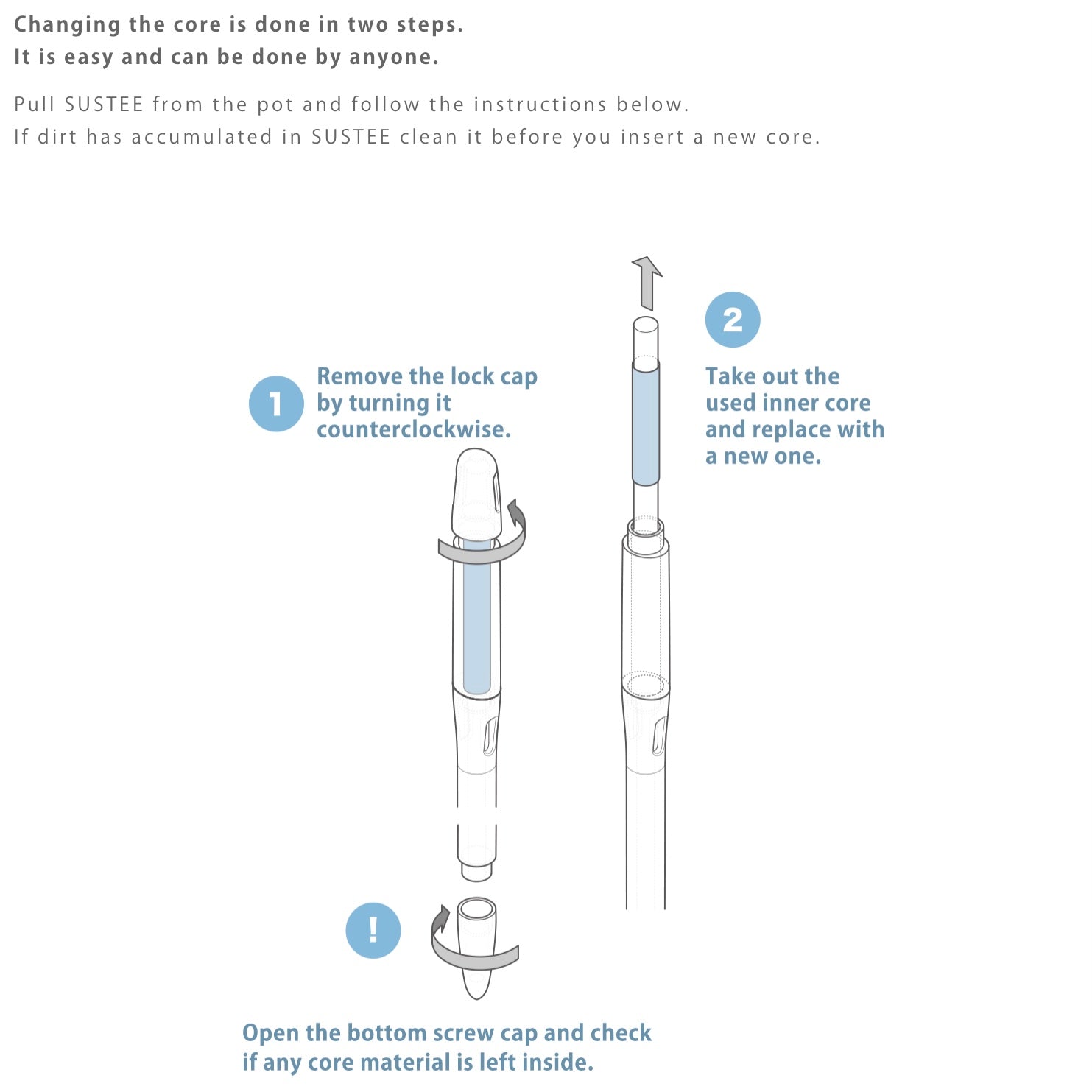 Changing the core is done in two steps.
It is easy and can be done by anyone.

Pull SUSTEE from the pot and follow the instructions below.
If dirt has accumulated in SUSTEE clean it before you insert a new core.

1 Remove the lock cap by turning it counterclockwise.

2 Take out the used inner core and replace with a new one.

!

Open the bottom screw cap and check if any core material is left inside.